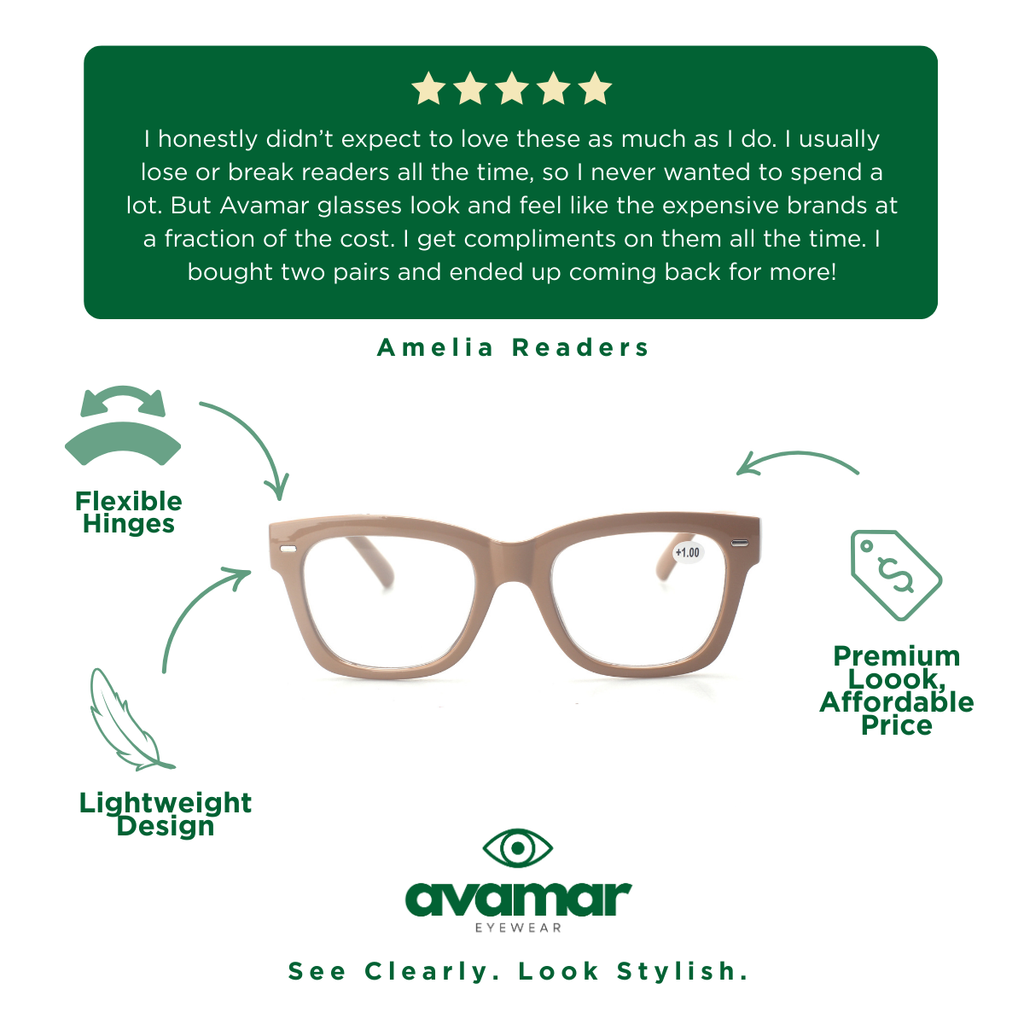 I honestly didn't expect to love these as much as I do. I usually lose or break readers all the time, so I never wanted to spend a lot. But Avamar glasses look and feel like the expensive brands at a fraction of the cost. I get compliments on them all the time. I bought two pairs and ended up coming back for more!

Amelia Readers

Flexible Hinges

+1.00

Premium Loook, Affordable Price

Lightweight Design

avamar
EYEWEAR

See Clearly. Look Stylish.